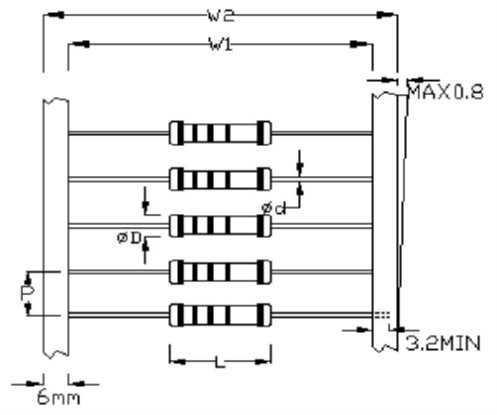 W2
W1
MAX0.8
ød
øD
P
3.2MIN
L
6mm