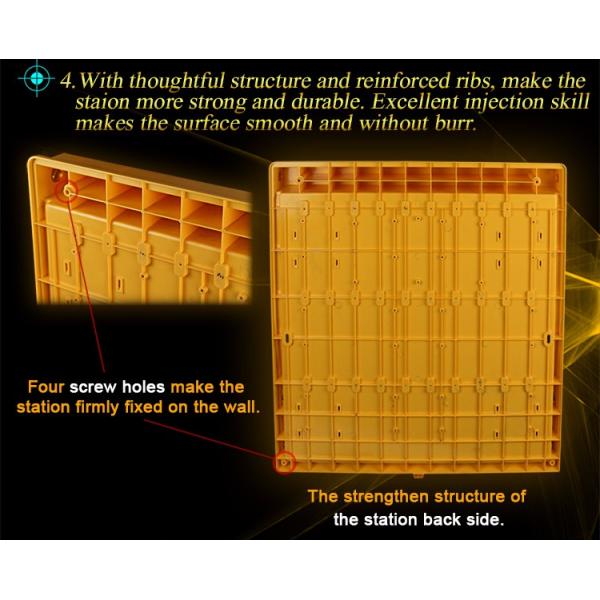 4. With thoughtful structure and reinforced ribs, make the staion more strong and durable. Excellent injection skill makes the surface smooth and without burr.

Four screw holes make the station firmly fixed on the wall.

The strengthen structure of the station back side.