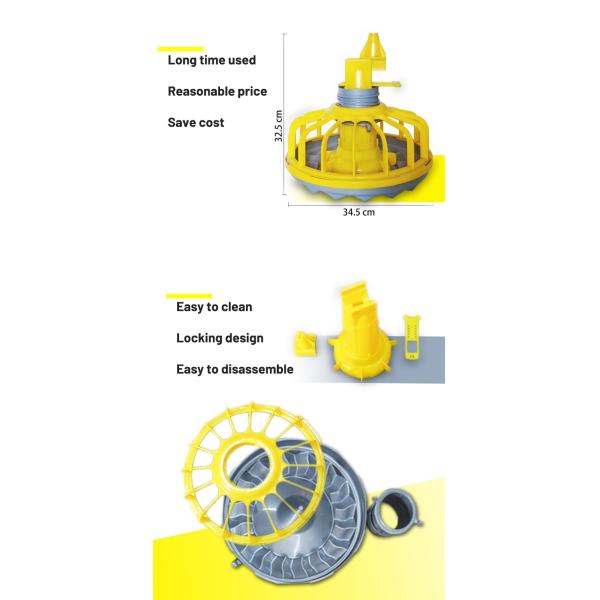 Long time used

Reasonable price

Save cost

32.5 cm

34.5 cm

Easy to clean

Locking design

Easy to disassemble