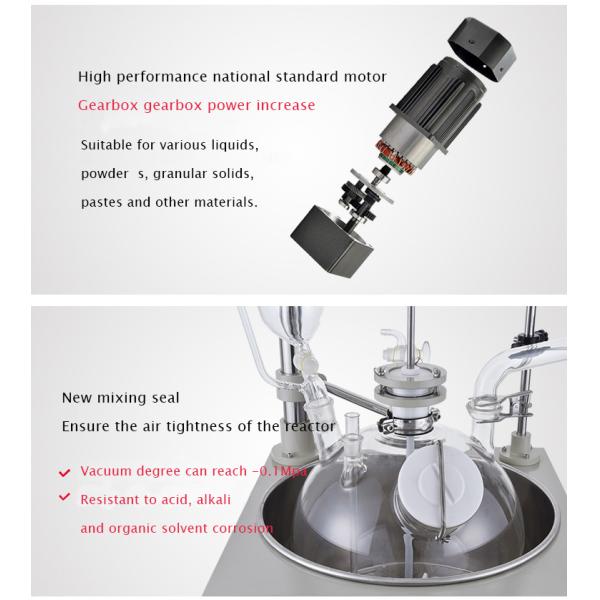 High performance national standard motor

Gearbox gearbox power increase

Suitable for various liquids,
powder s, granular solids,
pastes and other materials.

New mixing seal

Ensure the air tightness of the reactor

Vacuum degree can reach -0.1Mpa

Resistant to acid, alkali
and organic solvent corrosion