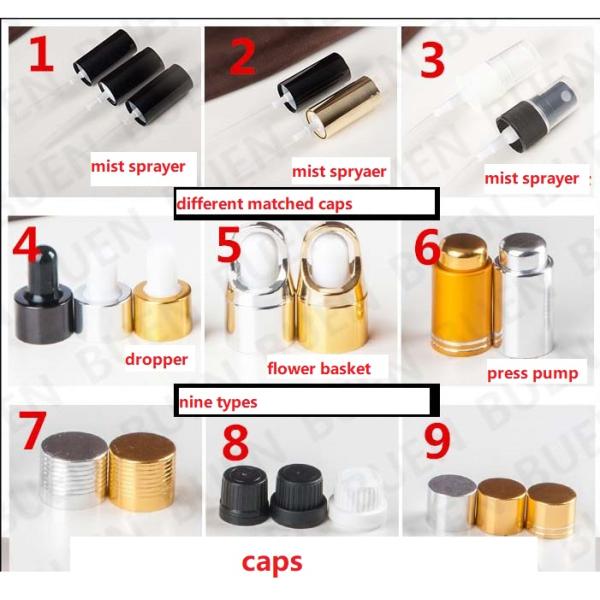 1

mist sprayer

2

mist spryaer

3

mist sprayer

different matched caps

4

dropper

5

flower basket

6

press pump

nine types

7

8

9

caps

BUEN