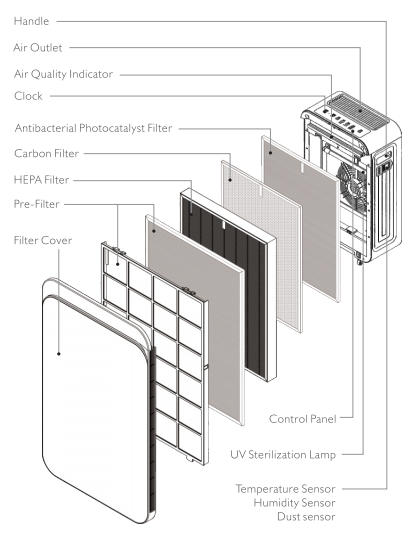 Handle
Air Outlet
Air Quality Indicator
Clock
Antibacterial Photocatalyst Filter
Carbon Filter
HEPA Filter
Pre-Filter
Filter Cover
Control Panel
UV Sterilization Lamp
Temperature Sensor
Humidity Sensor
Dust sensor