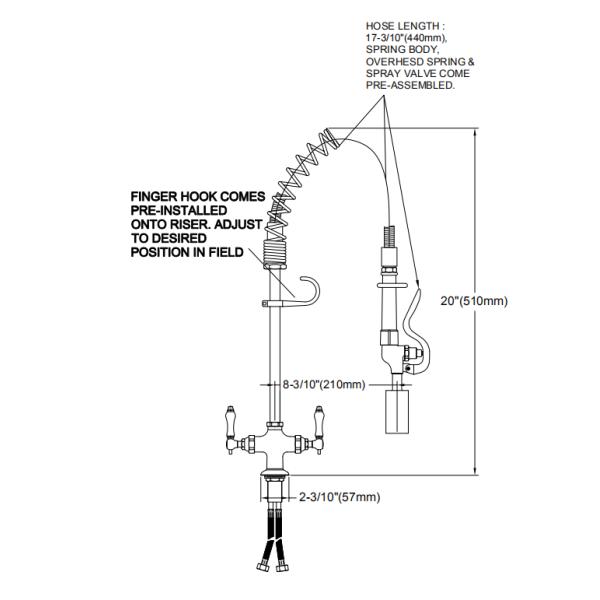 HOSE LENGTH : 17-3/10"(440mm), SPRING BODY, OVERHESD SPRING & SPRAY VALVE COME PRE-ASSEMBLED.

FINGER HOOK COMES PRE-INSTALLED ONTO RISER. ADJUST TO DESIRED POSITION IN FIELD

20"(510mm)

8-3/10"(210mm)

2-3/10"(57mm)