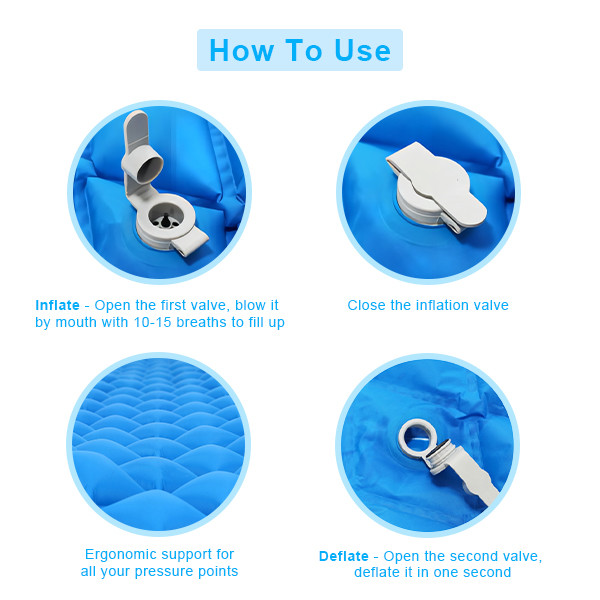 How To Use

Inflate - Open the first valve, blow it by mouth with 10-15 breaths to fill up

Close the inflation valve

Ergonomic support for all your pressure points

Deflate - Open the second valve, deflate it in one second