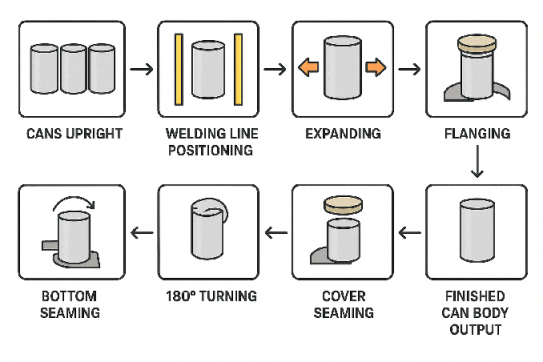 CANS UPRIGHT

WELDING LINE POSITIONING

EXPANDING

FLANGING

FINISHED CAN BODY OUTPUT

COVER SEAMING

180° TURNING

BOTTOM SEAMING