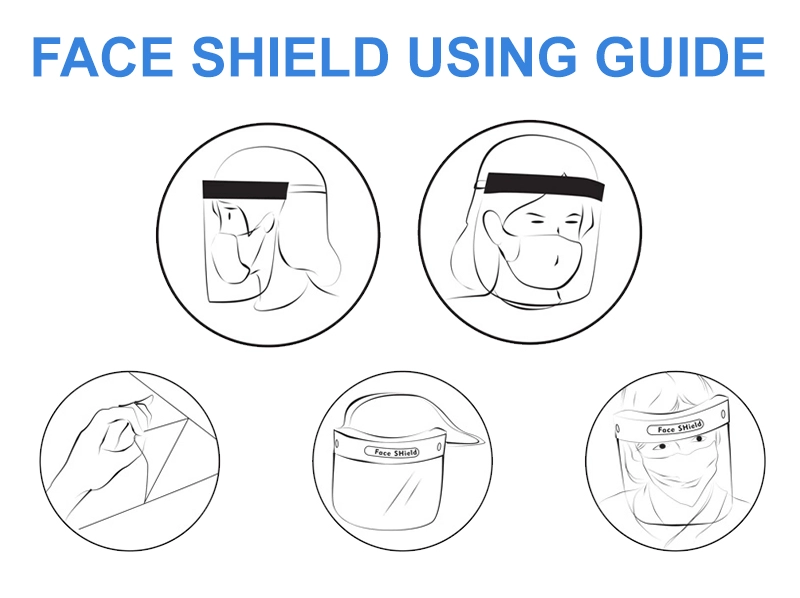 FACE SHIELD USING GUIDE

Face SHield

Face SHield