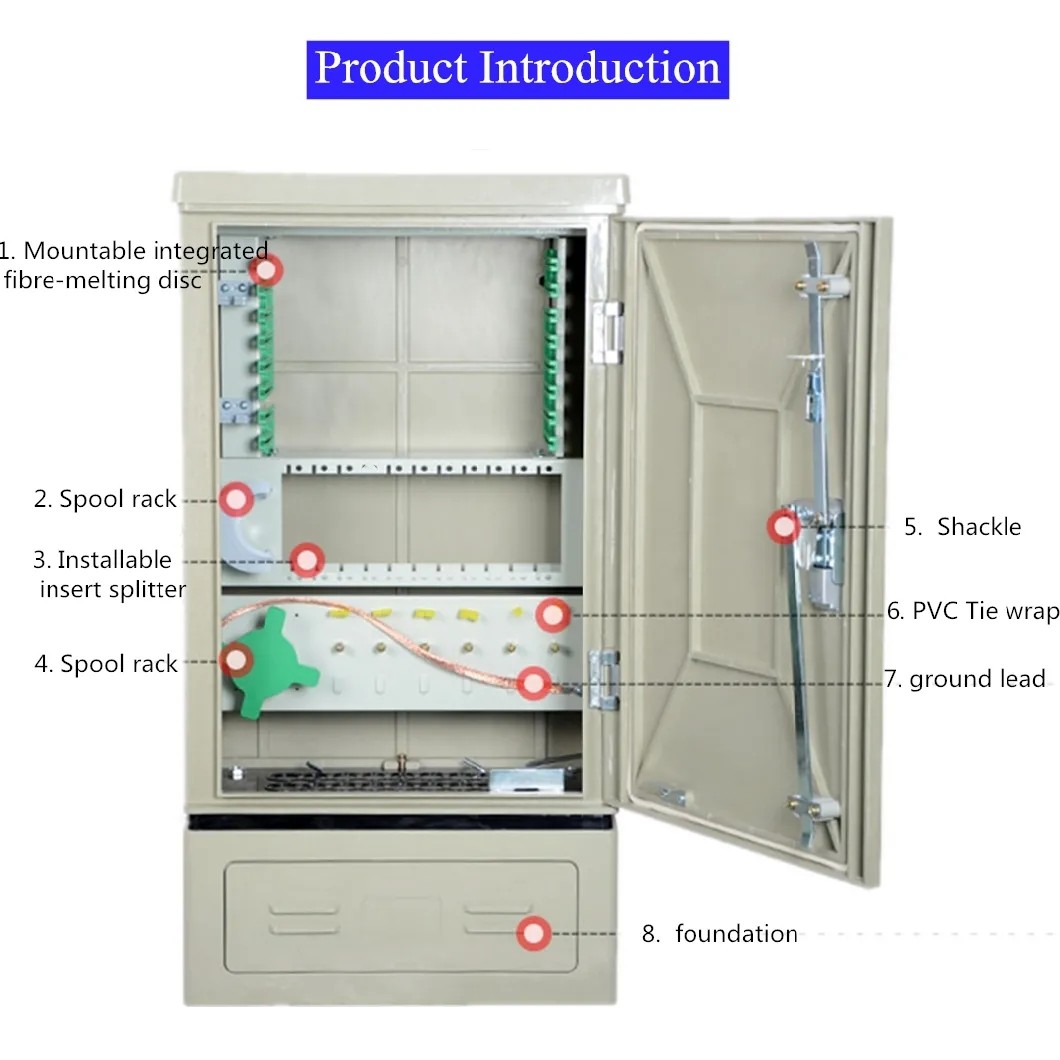 Product Introduction

1. Mountable integrated fibre-melting disc

2. Spool rack

3. Installable insert splitter

4. Spool rack

5. Shackle

6. PVC Tie wrap

7. ground lead

8. foundation