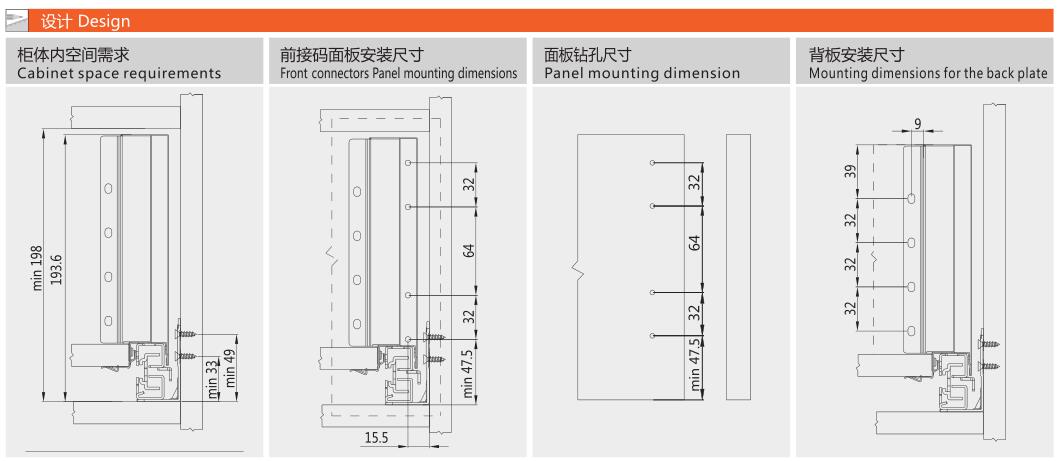 设计 Design

柜体内空间需求
Cabinet space requirements

min 198
193.6
min 32
min 49

前接码面板安装尺寸
Front connectors Panel mounting dimensions

32
64
32
min 47.5
15.5

面板钻孔尺寸
Panel mounting dimension

32
64
32
min 47.5

背板安装尺寸
Mounting dimensions for the back plate

9
39
32
32
32