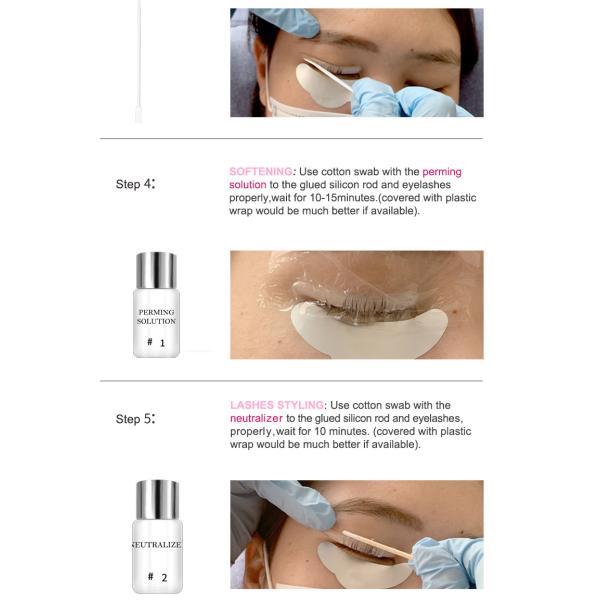 Step 4:

SOFTENING: Use cotton swab with the perming solution to the glued silicon rod and eyelashes properly,wait for 10-15minutes.(covered with plastic wrap would be much better if available).

PERMING SOLUTION

# 1

Step 5:

LASHES STYLING: Use cotton swab with the neutralizer to the glued silicon rod and eyelashes, properly,wait for 10 minutes. (covered with plastic wrap would be much better if available).

NEUTRALIZE

# 2