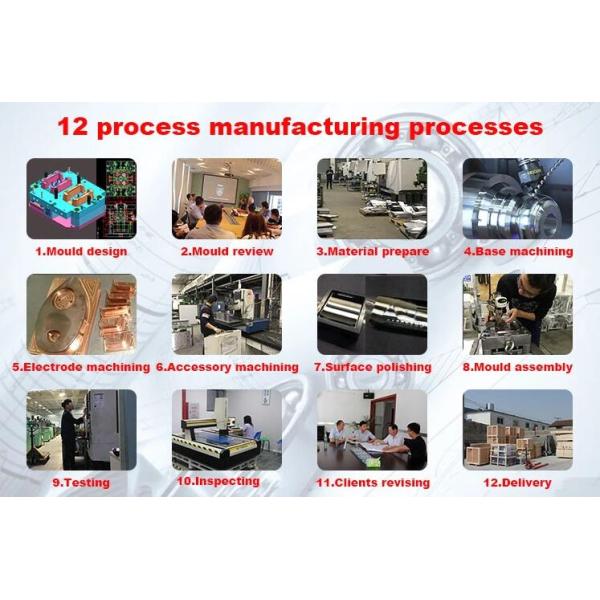 12 process manufacturing processes

1.Mould design

2.Mould review

3.Material prepare

4.Base machining

5.Electrode machining

6.Accessory machining

7.Surface polishing

8.Mould assembly

9.Testing

10.Inspecting

11.Clients revising

12.Delivery