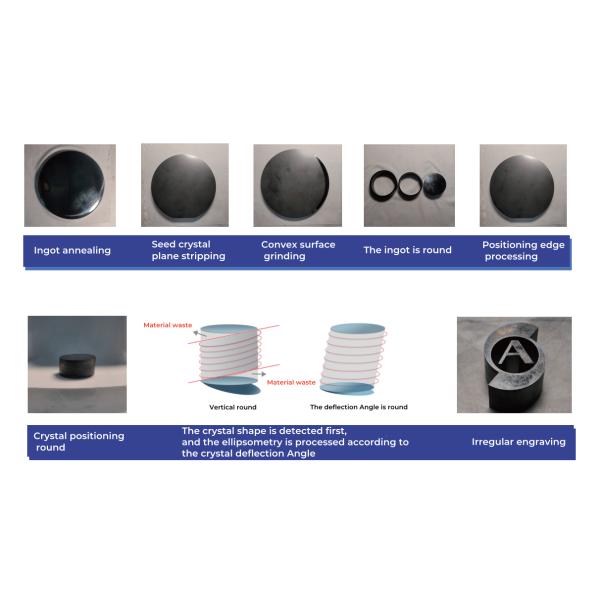 Ingot annealing

Seed crystal plane stripping

Convex surface grinding

The ingot is round

Positioning edge processing

Material waste

Material waste

Vertical round

The deflection Angle is round

A

Crystal positioning round

The crystal shape is detected first, and the ellipsometry is processed according to the crystal deflection Angle

Irregular engraving