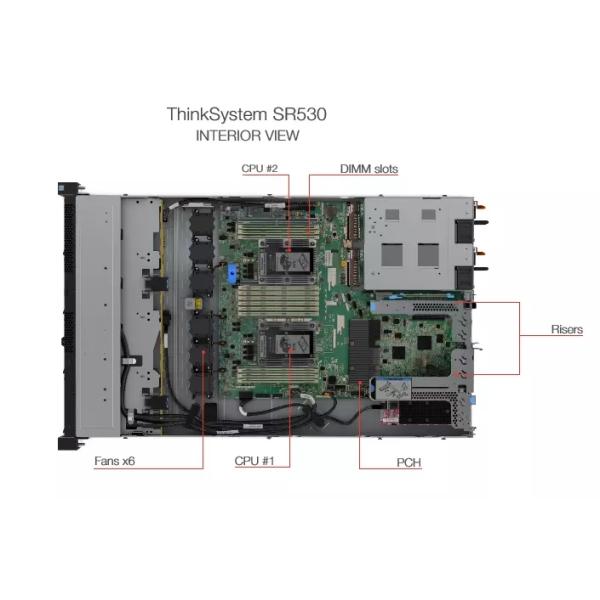 ThinkSystem SR530
INTERIOR VIEW

CPU #2

DIMM slots

Risers

Fans x6

CPU #1

PCH