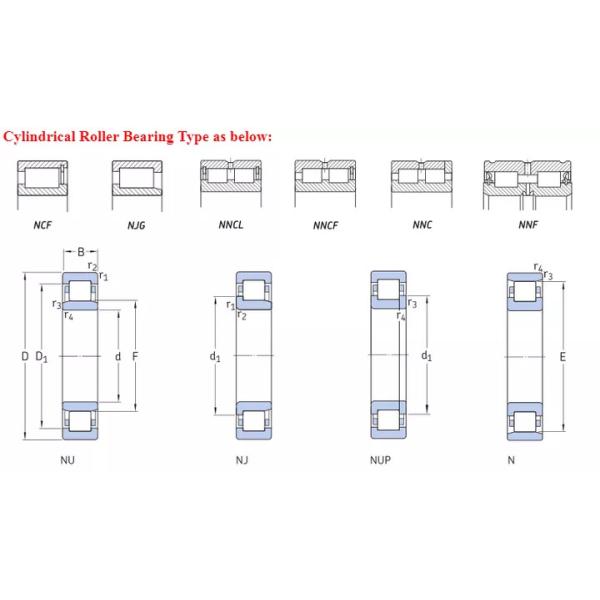 Cylindrical Roller Bearing Type as below:

NCF

NJG

NNCL

NNCF

NNC

NNF

B

$r_2$

$r_1$

$r_3$

$r_4$

D

$D_1$

d

F

NU

$r_1$

$r_2$

$d_1$

NJ

$r_3$

$r_4$

$d_1$

NUP

$r_4$

$r_3$

E

N