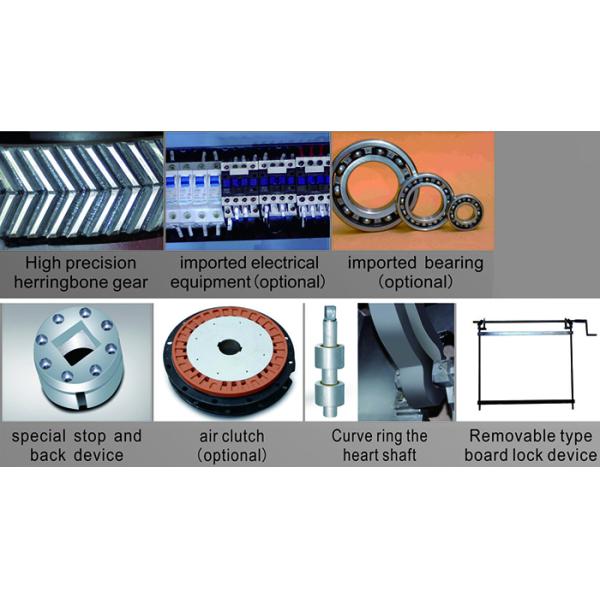 High precision herringbone gear

imported electrical equipment (optional)

imported bearing (optional)

special stop and back device

air clutch (optional)

Curve ring the heart shaft

Removable type board lock device