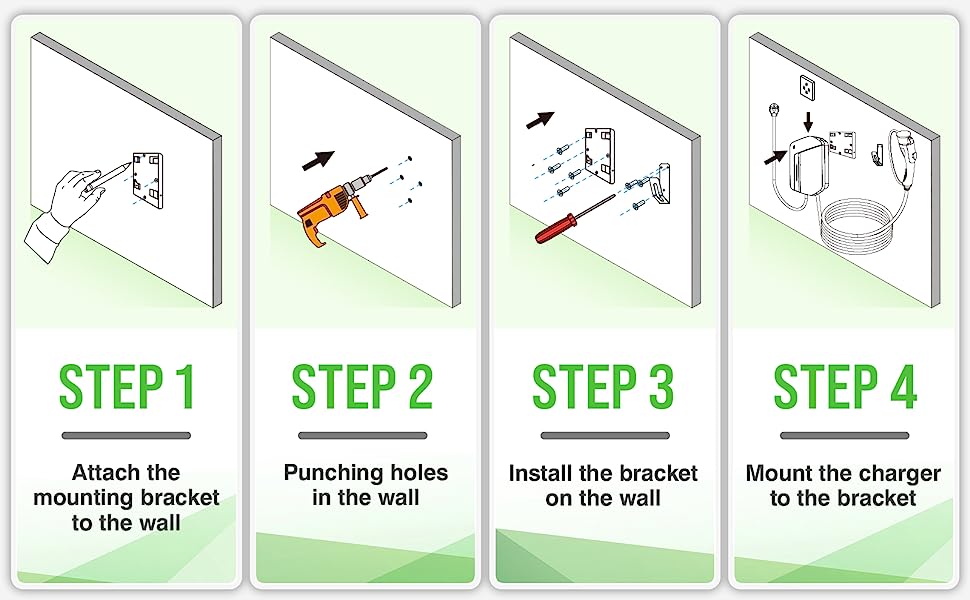 STEP 1

Attach the mounting bracket to the wall

STEP 2

Punching holes in the wall

STEP 3

Install the bracket on the wall

STEP 4

Mount the charger to the bracket