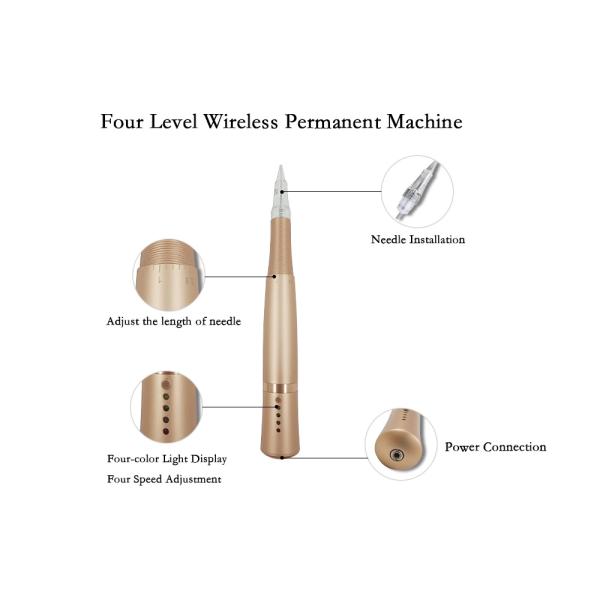 Four Level Wireless Permanent Machine

Needle Installation

Adjust the length of needle

Four-color Light Display

Four Speed Adjustment

Power Connection