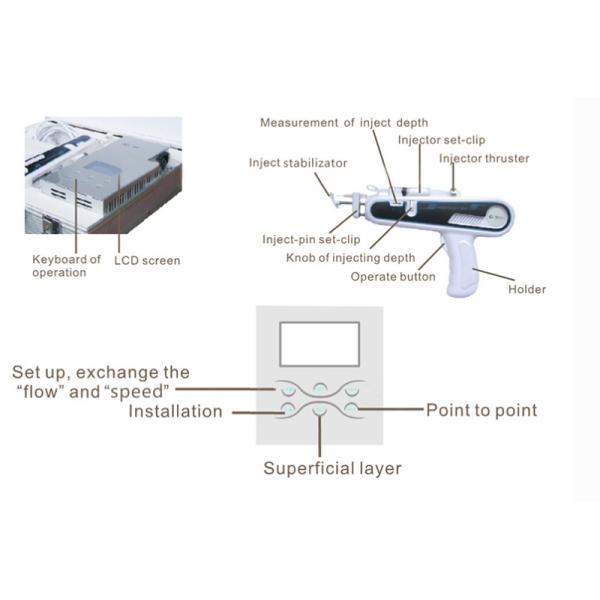 Keyboard of operation
LCD screen

Measurement of inject depth
Injector set-clip
Injector thruster
Inject stabilizator
Inject-pin set-clip
Knob of injecting depth
Operate button
Holder

Set up, exchange the "flow" and "speed"
Installation
Point to point
Superficial layer