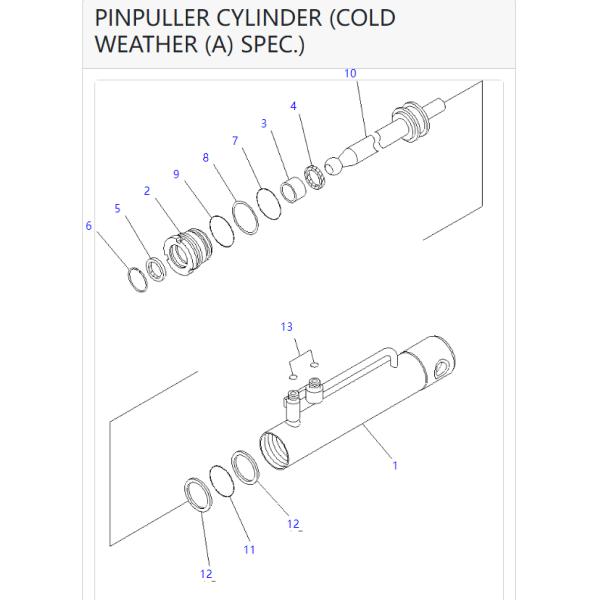 PINPULLER CYLINDER (COLD WEATHER (A) SPEC.)

10
4
3
7
8
9
2
5
6

13

1

12
11
12