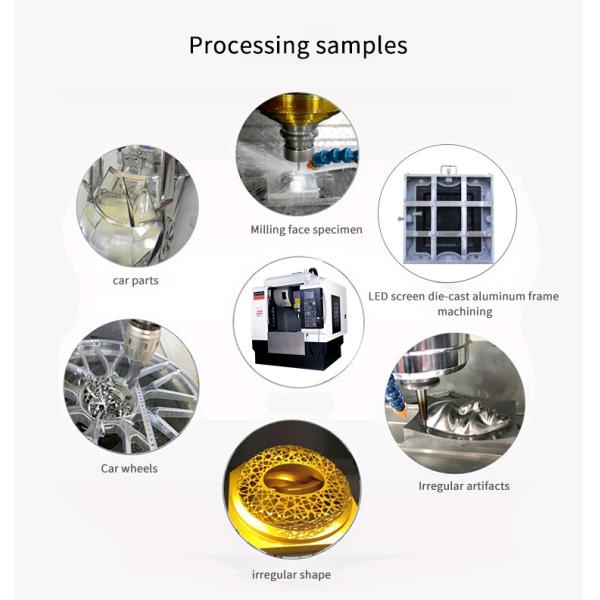 Processing samples

Milling face specimen

car parts

LED screen die-cast aluminum frame machining

Car wheels

Irregular artifacts

irregular shape