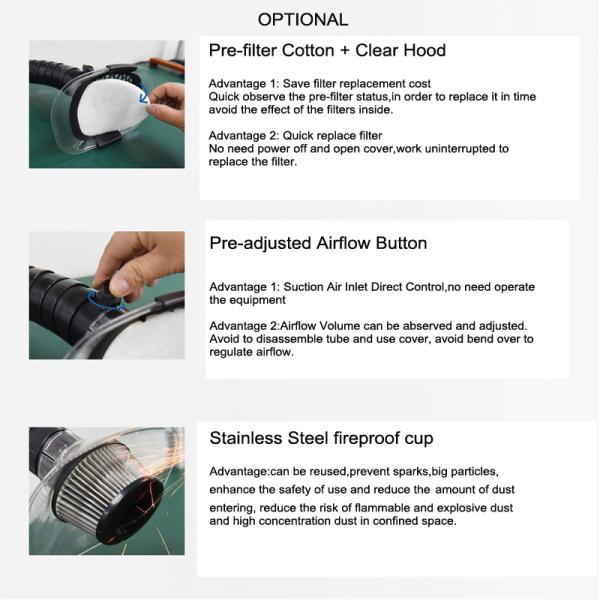 OPTIONAL

Pre-filter Cotton + Clear Hood

Advantage 1: Save filter replacement cost
Quick observe the pre-filter status,in order to replace it in time avoid the effect of the filters inside.

Advantage 2: Quick replace filter
No need power off and open cover,work uninterrupted to replace the filter.

Pre-adjusted Airflow Button

Advantage 1: Suction Air Inlet Direct Control,no need operate the equipment

Advantage 2:Airflow Volume can be observed and adjusted. Avoid to disassemble tube and use cover, avoid bend over to regulate airflow.

Stainless Steel fireproof cup

Advantage:can be reused,prevent sparks,big particles, enhance the safety of use and reduce the amount of dust entering, reduce the risk of flammable and explosive dust and high concentration dust in confined space.