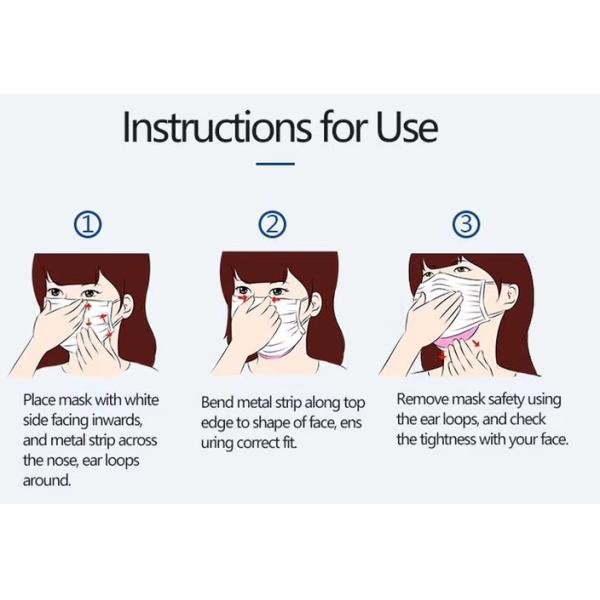 Instructions for Use

①

Place mask with white side facing inwards, and metal strip across the nose, ear loops around.

②

Bend metal strip along top edge to shape of face, ens uring correct fit.

③

Remove mask safety using the ear loops, and check the tightness with your face.