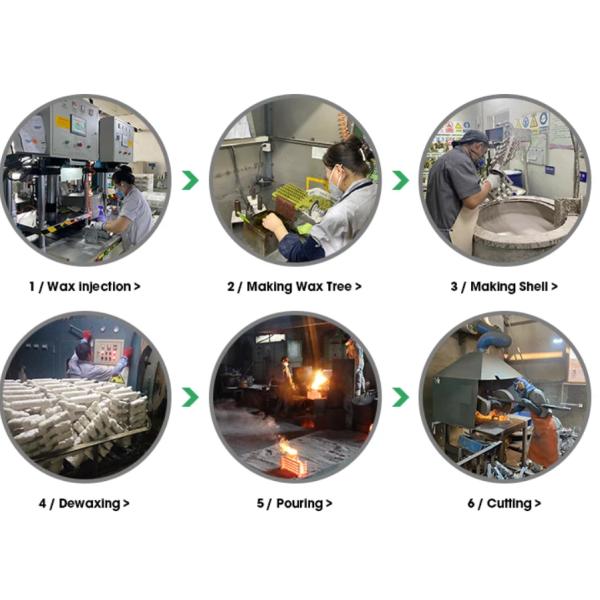 1 / Wax injection >

2 / Making Wax Tree >

3 / Making Shell >

4 / Dewaxing >

5 / Pouring >

6 / Cutting >