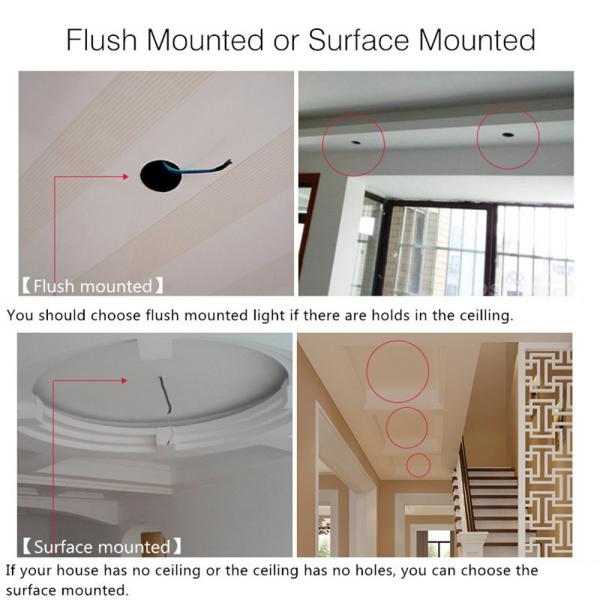 Flush Mounted or Surface Mounted

【Flush mounted】

You should choose flush mounted light if there are holds in the ceilling.

【Surface mounted】

If your house has no ceiling or the ceiling has no holes, you can choose the surface mounted.