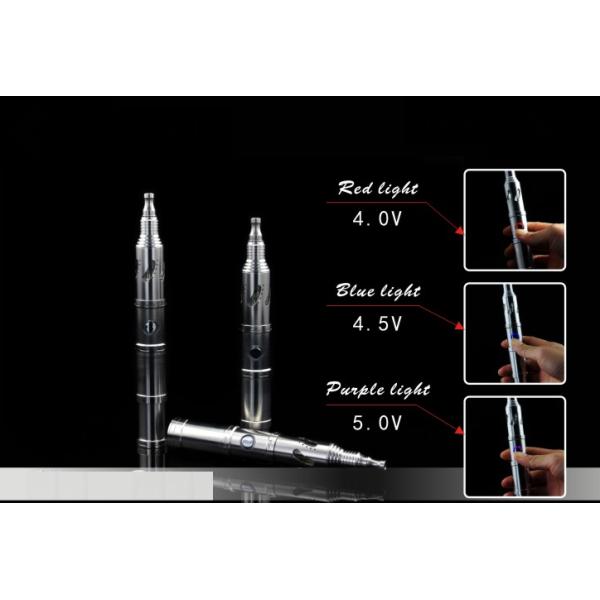 Red light
4.0V

Blue light
4.5V

Purple light
5.0V