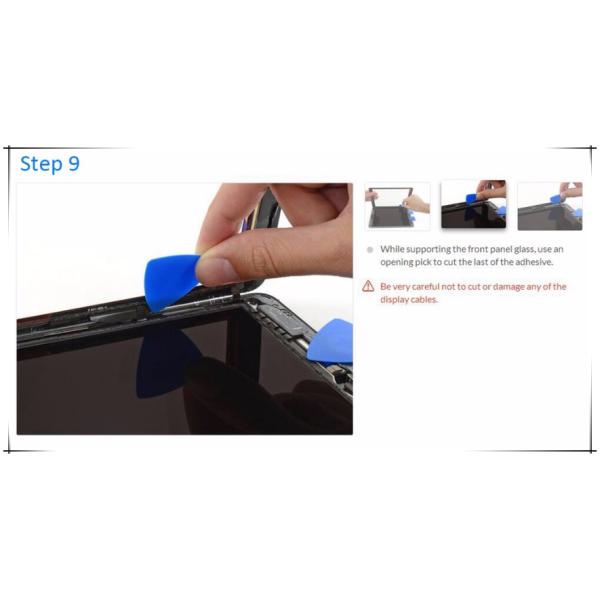 Step 9

While supporting the front panel glass, use an opening pick to cut the last of the adhesive.

Be very careful not to cut or damage any of the display cables.