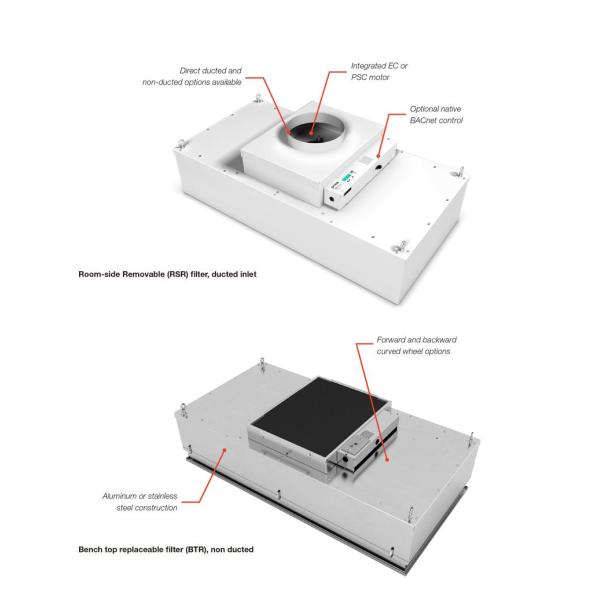 Direct ducted and non-ducted options available

Integrated EC or PSC motor

Optional native BACnet control

Room-side Removable (RSR) filter, ducted inlet

Forward and backward curved wheel options

Aluminum or stainless steel construction

Bench top replaceable filter (BTR), non ducted