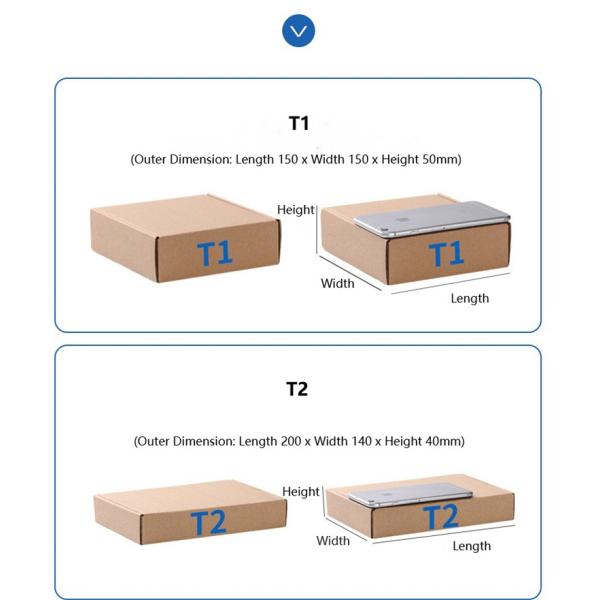 T1

(Outer Dimension: Length 150 x Width 150 x Height 50mm)

T1

Height

T1

Width

Length

T2

(Outer Dimension: Length 200 x Width 140 x Height 40mm)

T2

Height

T2

Width

Length