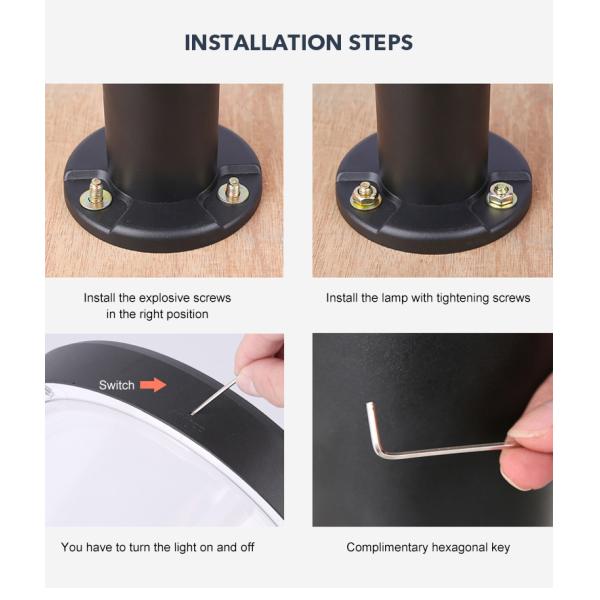 INSTALLATION STEPS

Install the explosive screws in the right position

Install the lamp with tightening screws

Switch

You have to turn the light on and off

Complimentary hexagonal key