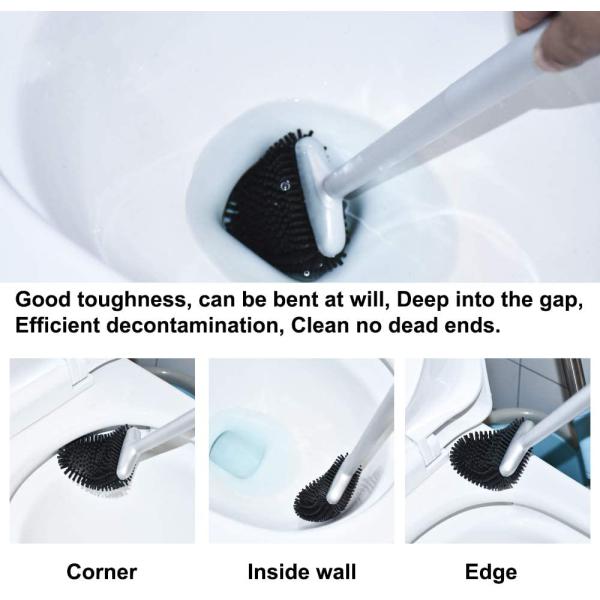 Good toughness, can be bent at will, Deep into the gap, Efficient decontamination, Clean no dead ends.

Corner

Inside wall

Edge