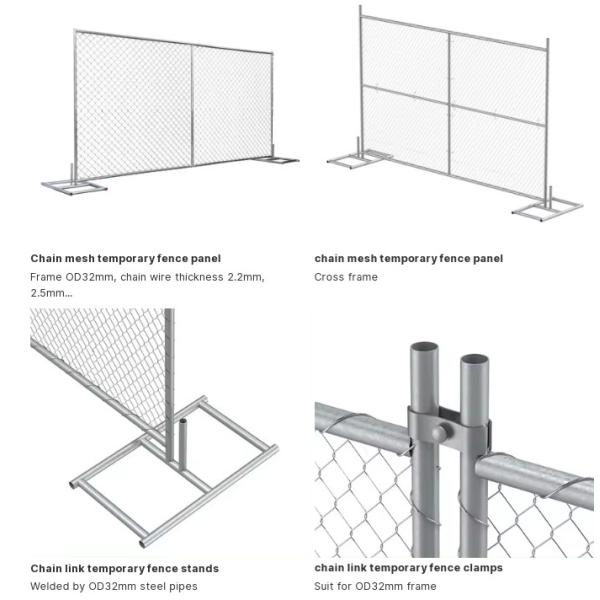 Chain mesh temporary fence panel
Frame OD32mm, chain wire thickness 2.2mm, 2.5mm...

chain mesh temporary fence panel
Cross frame

Chain link temporary fence stands
Welded by OD32mm steel pipes

chain link temporary fence clamps
Suit for OD32mm frame