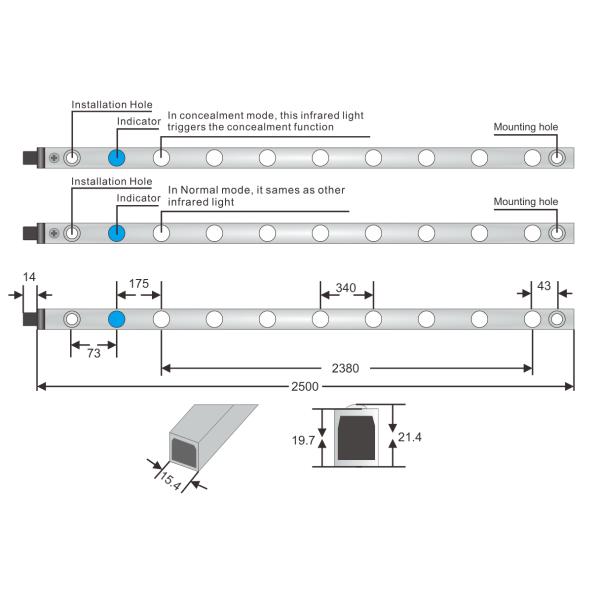 Installation Hole

Indicator

In concealment mode, this infrared light triggers the concealment function

Mounting hole

Installation Hole

Indicator

In Normal mode, it sames as other infrared light

Mounting hole

14

175

340

43

73

2380

2500

15.4

19.7

21.4