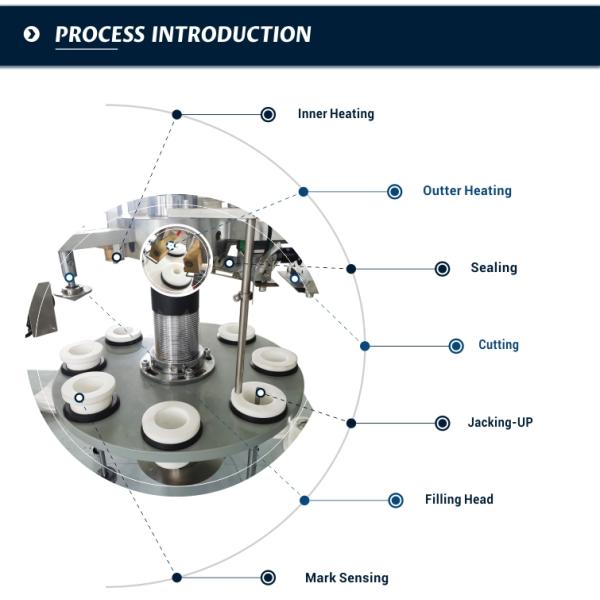 PROCESS INTRODUCTION

Inner Heating

Outter Heating

Sealing

Cutting

Jacking-UP

Filling Head

Mark Sensing