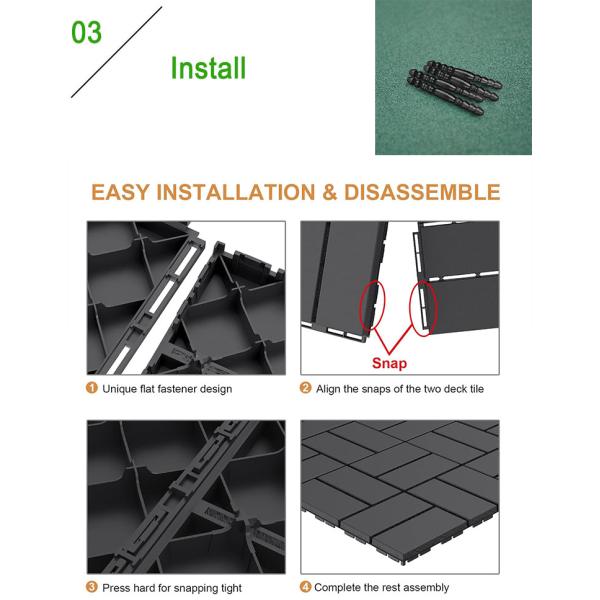 03

Install

EASY INSTALLATION & DISASSEMBLE

Snap

1 Unique flat fastener design

2 Align the snaps of the two deck tile

3 Press hard for snapping tight

4 Complete the rest assembly