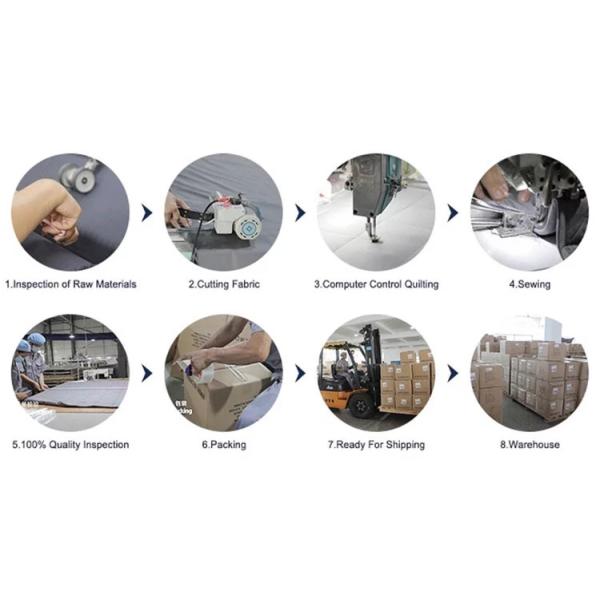 1.Inspection of Raw Materials

2.Cutting Fabric

3.Computer Control Quilting

4.Sewing

5.100% Quality Inspection

6.Packing

7.Ready For Shipping

8.Warehouse