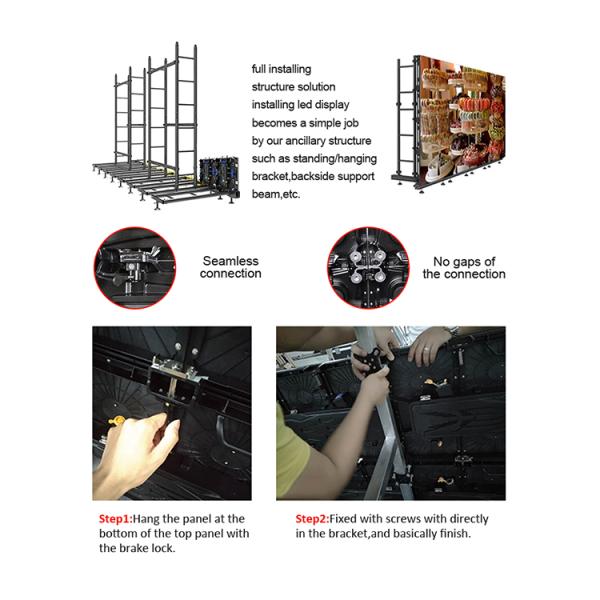 full installing structure solution installing led display becomes a simple job by our ancillary structure such as standing/hanging bracket,backside support beam,etc.

Seamless connection

No gaps of the connection

Step1:Hang the panel at the bottom of the top panel with the brake lock.

Step2:Fixed with screws with directly in the bracket,and basically finish.