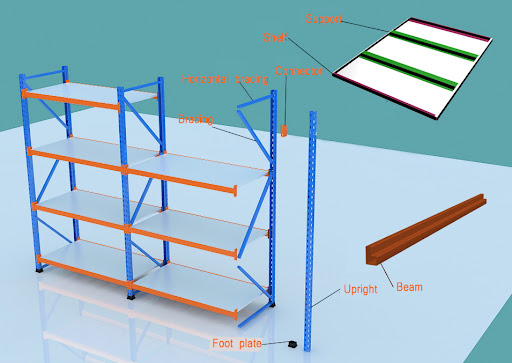 Support
Shelf
Connector
Horizontal bracing
Bracing
Upright
Beam
Foot plate