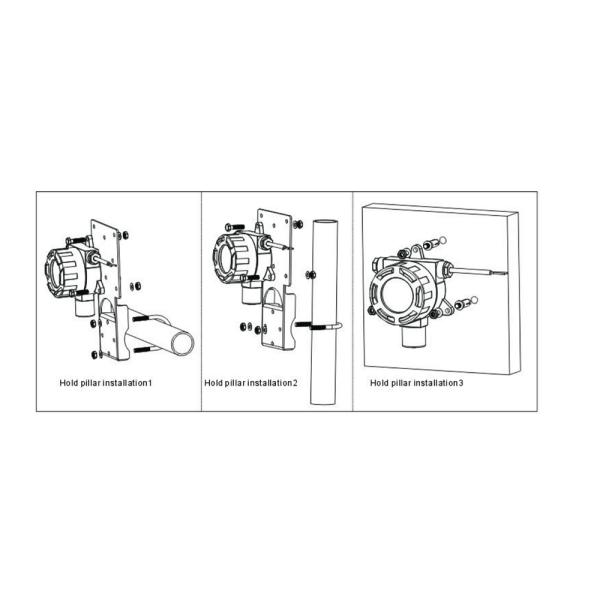 Hold pillar installation1

Hold pillar installation2

Hold pillar installation3