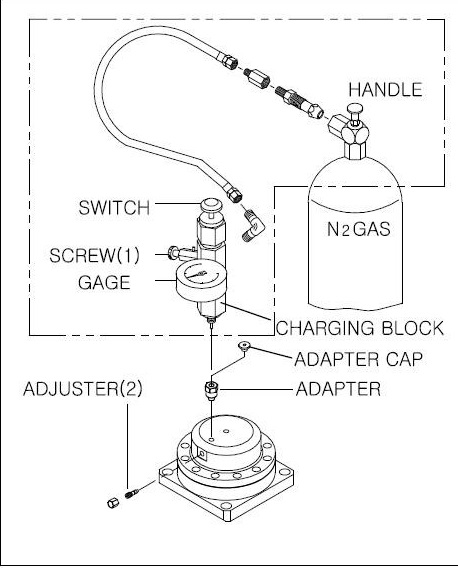 HANDLE

SWITCH

$N_2$ GAS

SCREW(1)

GAGE

CHARGING BLOCK

ADAPTER CAP

ADJUSTER(2)

ADAPTER