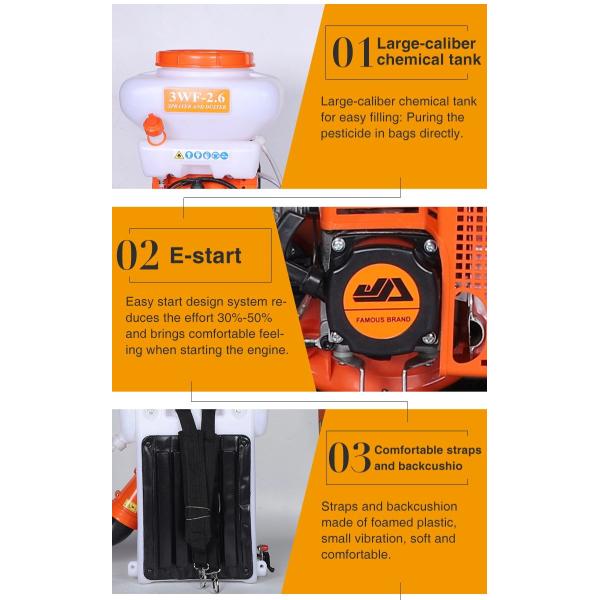 3WF-2.6
SPRAYER AND DUSTER

01 Large-caliber chemical tank

Large-caliber chemical tank for easy filling: Puring the pesticide in bags directly.

02 E-start

Easy start design system reduces the effort 30%-50% and brings comfortable feeling when starting the engine.

FAMOUS BRAND

03 Comfortable straps and backcushio

Straps and backcushion made of foamed plastic, small vibration, soft and comfortable.