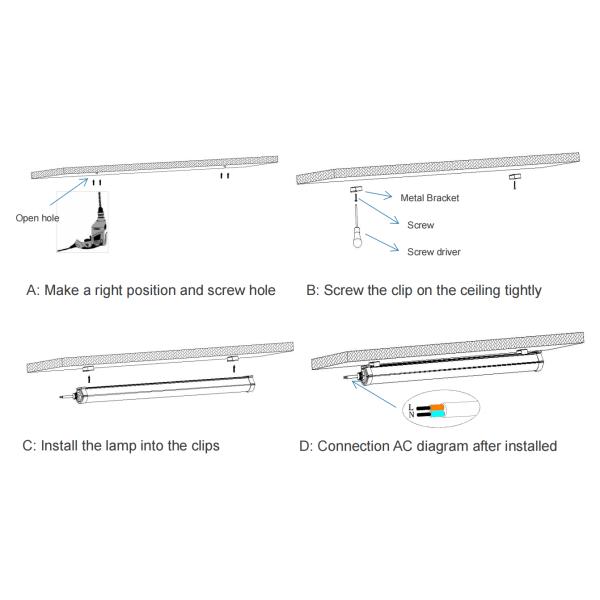 Open hole

A: Make a right position and screw hole

Metal Bracket

Screw

Screw driver

B: Screw the clip on the ceiling tightly

C: Install the lamp into the clips

L
N

D: Connection AC diagram after installed