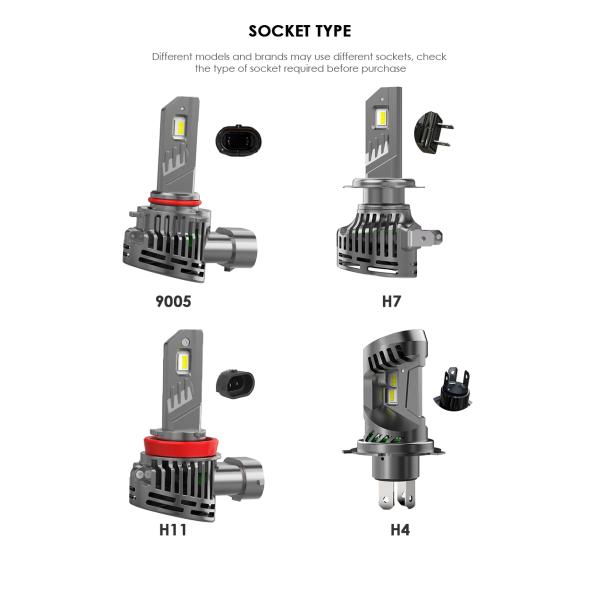 SOCKET TYPE

Different models and brands may use different sockets, check the type of socket required before purchase

9005

H7

H11

H4