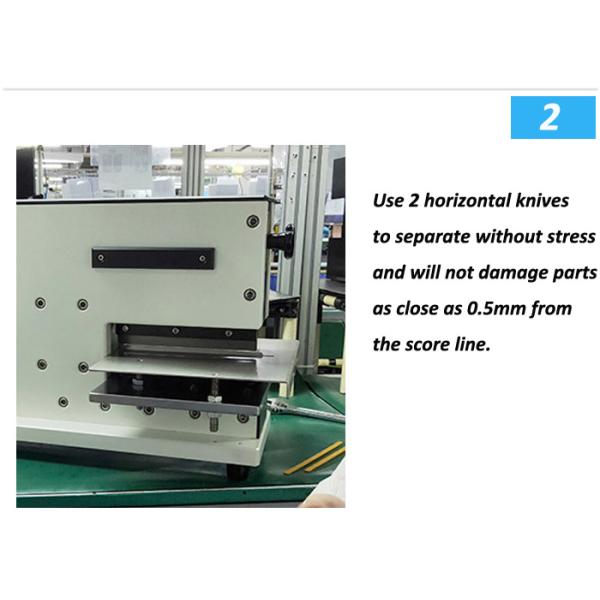 2

Use 2 horizontal knives to separate without stress and will not damage parts as close as 0.5mm from the score line.