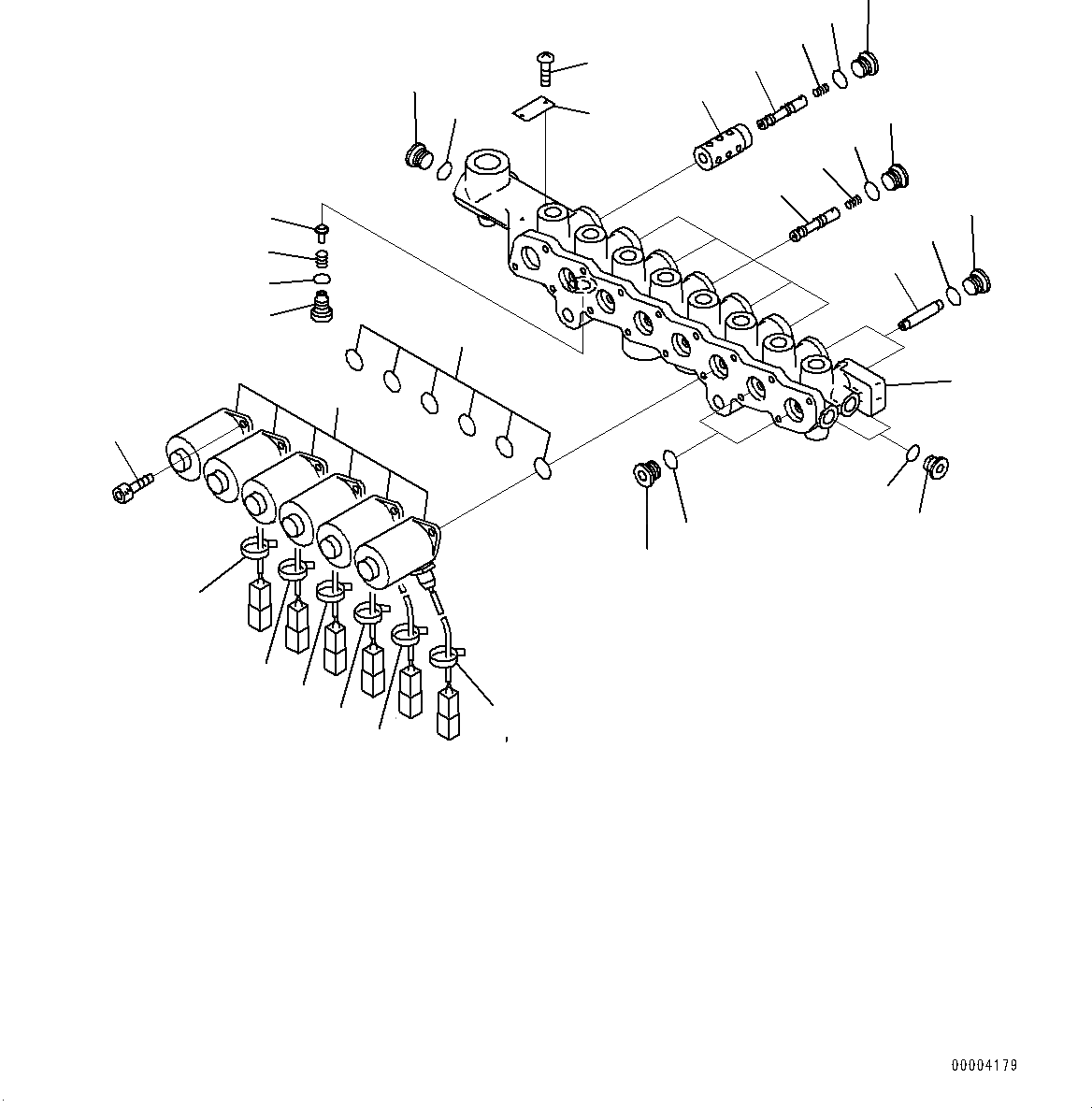 00004179