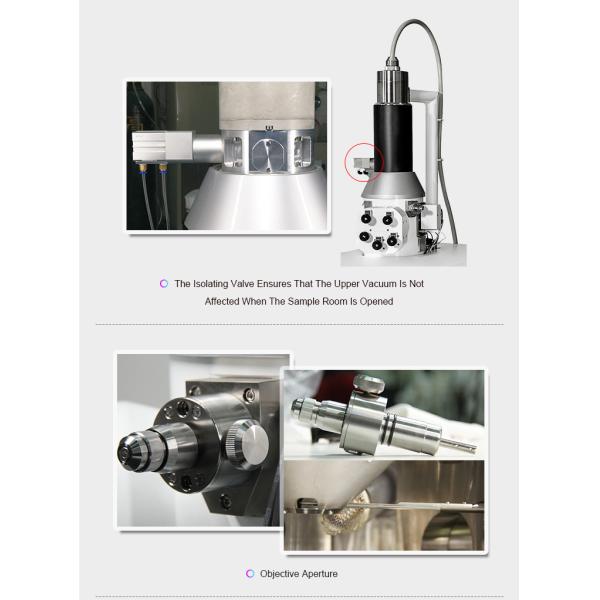 The Isolating Valve Ensures That The Upper Vacuum Is Not Affected When The Sample Room Is Opened

Objective Aperture