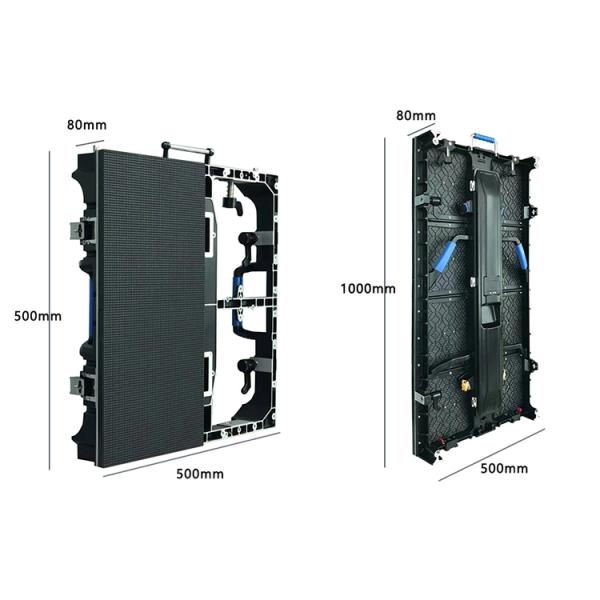 80mm
500mm
500mm
80mm
1000mm
500mm