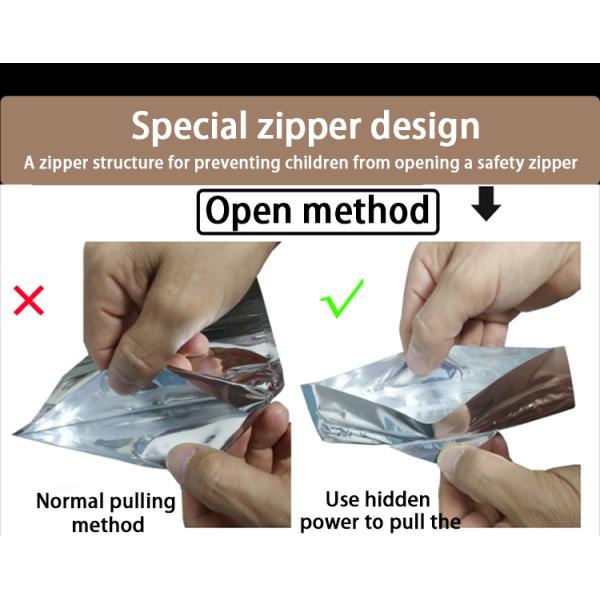 Special zipper design

A zipper structure for preventing children from opening a safety zipper

Open method

Normal pulling method

Use hidden power to pull the